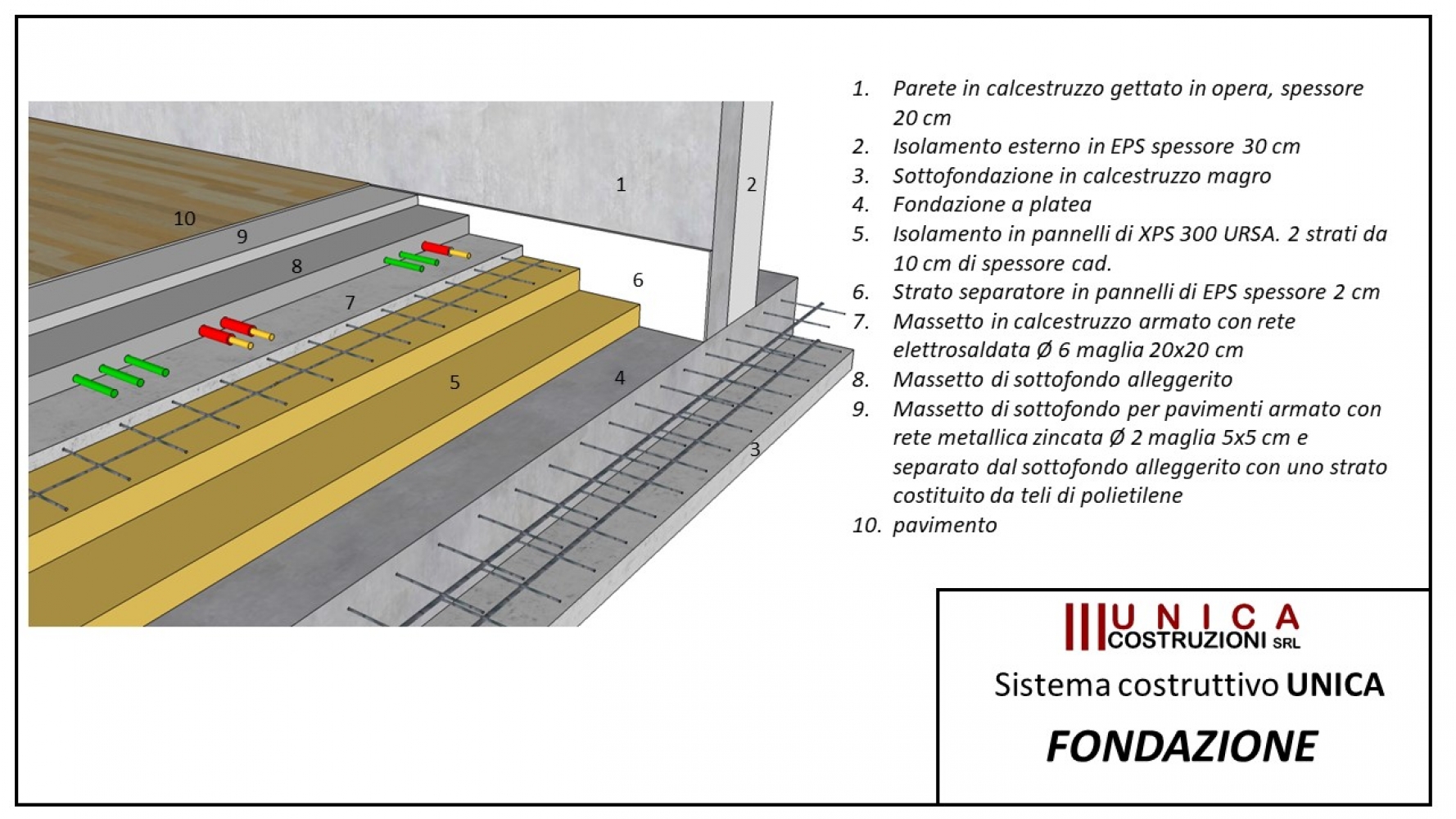 10
9
8
7
1
2
6
5
4
3

1. Parete in calcestruzzo gettato in opera, spessore 20 cm
2. Isolamento esterno in EPS spessore 30 cm
3. Sottofondazione in calcestruzzo magro
4. Fondazione a platea
5. Isolamento in pannelli di XPS 300 URSA. 2 strati da 10 cm di spessore cad.
6. Strato separatore in pannelli di EPS spessore 2 cm
7. Massetto in calcestruzzo armato con rete elettrosaldata Ø 6 maglia 20x20 cm
8. Massetto di sottofondo alleggerito
9. Massetto di sottofondo per pavimenti armato con rete metallica zincata Ø 2 maglia 5x5 cm e separato dal sottofondo alleggerito con uno strato costituito da teli di polietilene
10. pavimento

UNICA
COSTRUZIONI SRL

Sistema costruttivo UNICA

FONDAZIONE